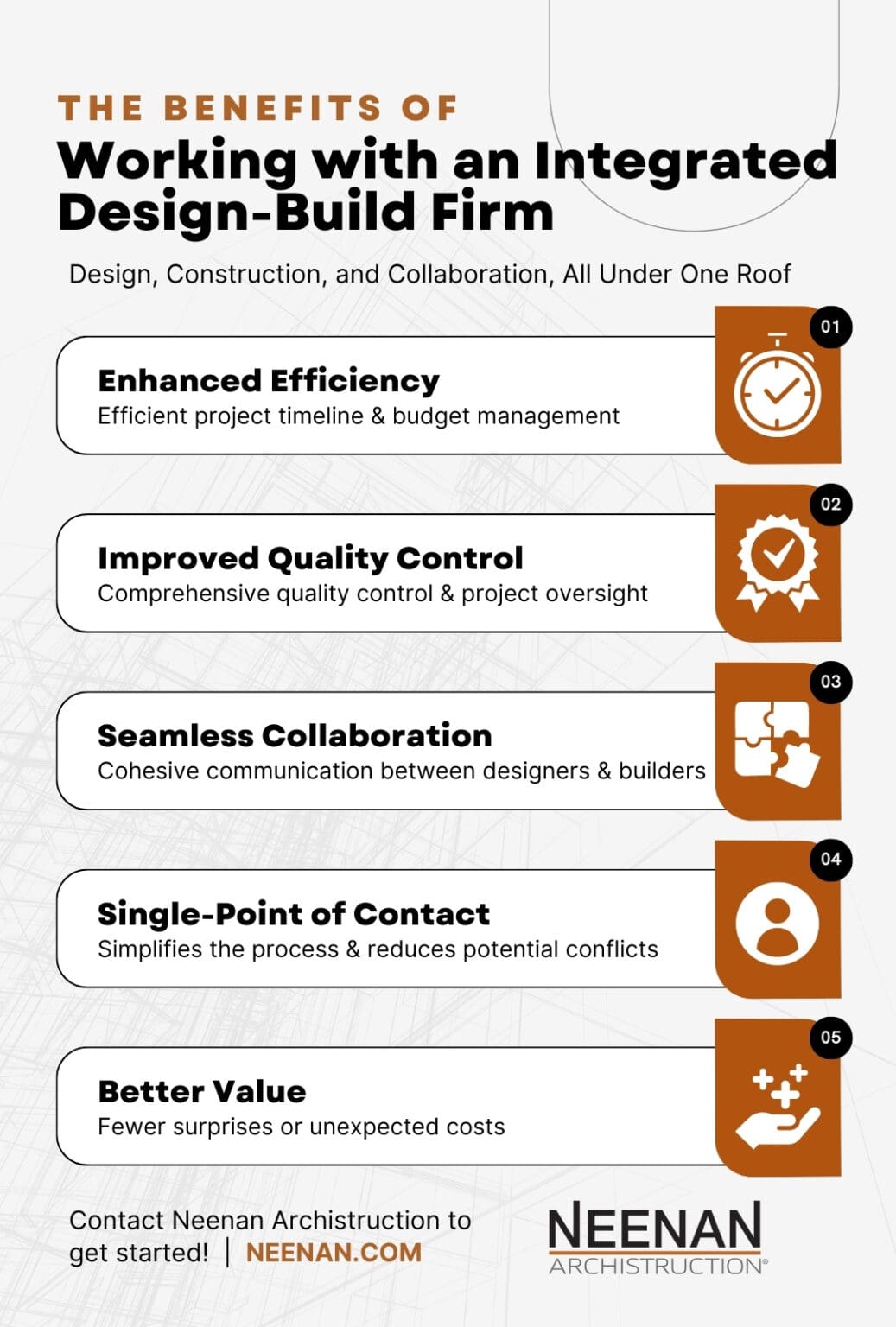 THE BENEFITS OF
Working with an Integrated Design-Build Firm

Design, Construction, and Collaboration, All Under One Roof

01
Enhanced Efficiency
Efficient project timeline & budget management

02
Improved Quality Control
Comprehensive quality control & project oversight

03
Seamless Collaboration
Cohesive communication between designers & builders

04
Single-Point of Contact
Simplifies the process & reduces potential conflicts

05
Better Value
Fewer surprises or unexpected costs

Contact Neenan Archistruction to get started! | NEENAN.COM

NEENAN
ARCHISTRUCTION®