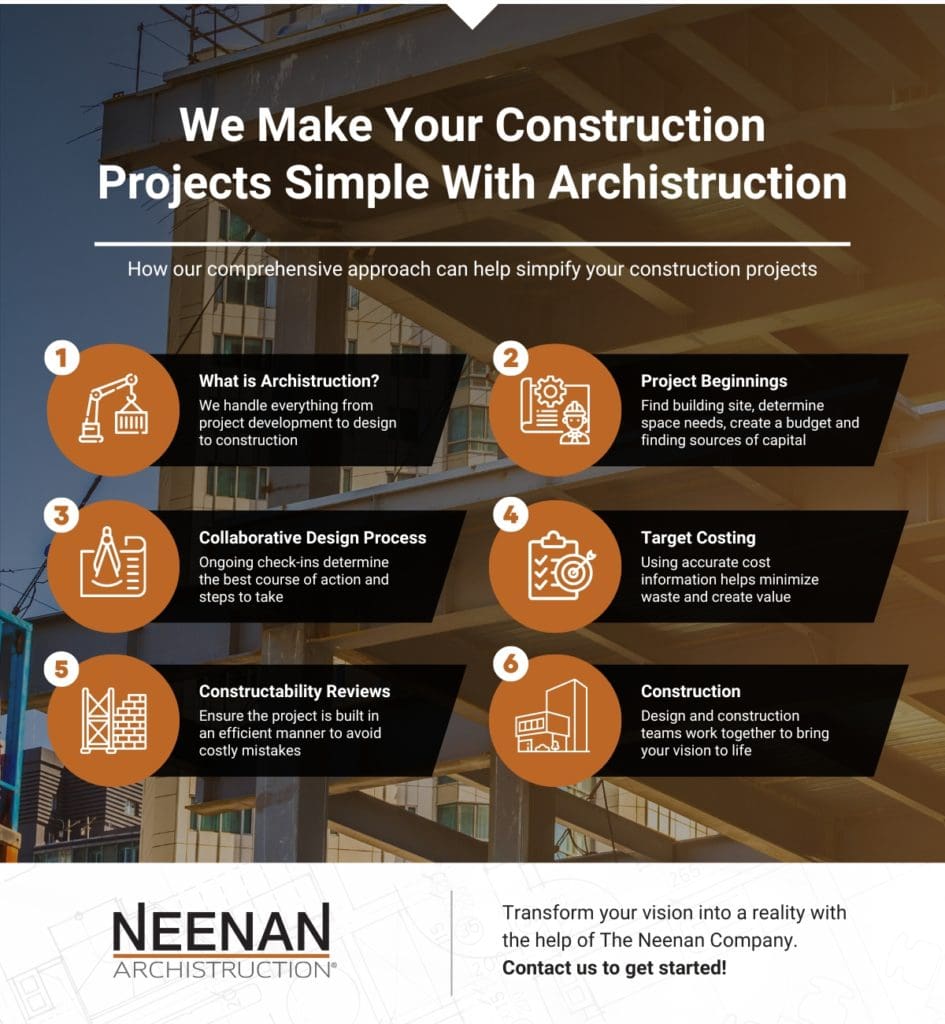 We Make Your Construction Projects Simple With Archistruction

How our comprehensive approach can help simpify your construction projects

1

What is Archistruction?
We handle everything from project development to design to construction

2

Project Beginnings
Find building site, determine space needs, create a budget and finding sources of capital

3

Collaborative Design Process
Ongoing check-ins determine the best course of action and steps to take

4

Target Costing
Using accurate cost information helps minimize waste and create value

5

Constructability Reviews
Ensure the project is built in an efficient manner to avoid costly mistakes

6

Construction
Design and construction teams work together to bring your vision to life

NEENAN
ARCHISTRUCTION®

Transform your vision into a reality with the help of The Neenan Company.
Contact us to get started!